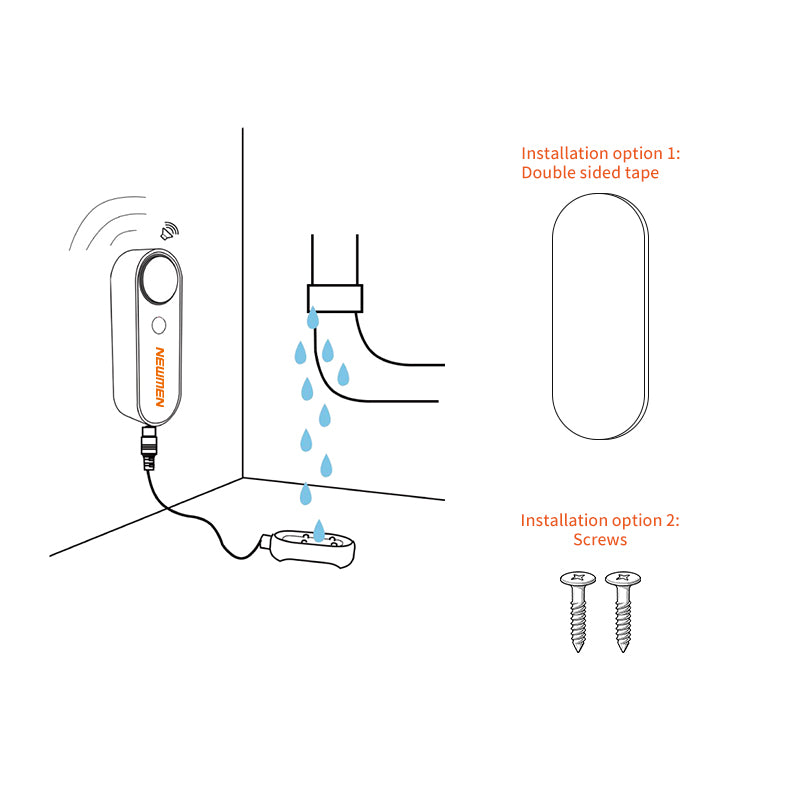 NEWMEN

Installation option 1:
Double sided tape

Installation option 2:
Screws